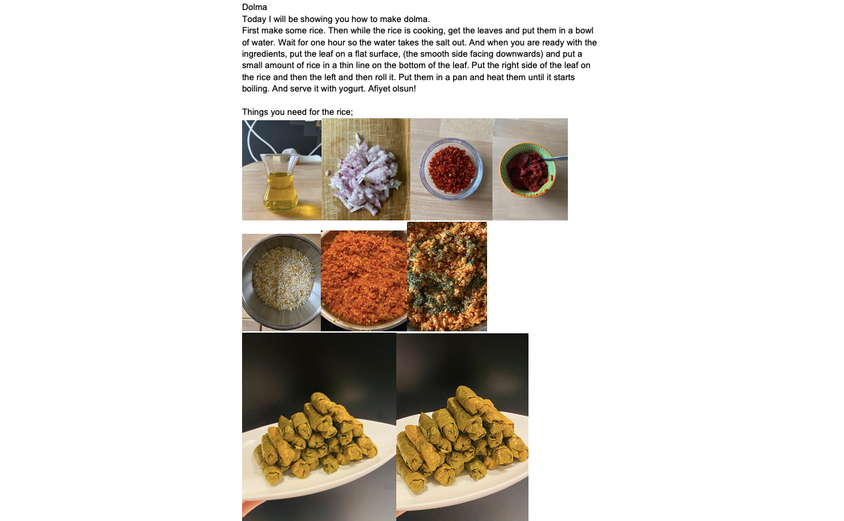 Dolma
Today I will be showing you how to make dolma.
First make some rice. Then while the rice is cooking, get the leaves and put them in a bowl of water. Wait for one hour so the water takes the salt out. And when you are ready with the ingredients, put the leaf on a flat surface, (the smooth side facing downwards) and put a small amount of rice in a thin line on the bottom of the leaf. Put the right side of the leaf on the rice and then the left and then roll it. Put them in a pan and heat them until it starts boiling. And serve it with yogurt. Afiyet olsun!

Things you need for the rice;